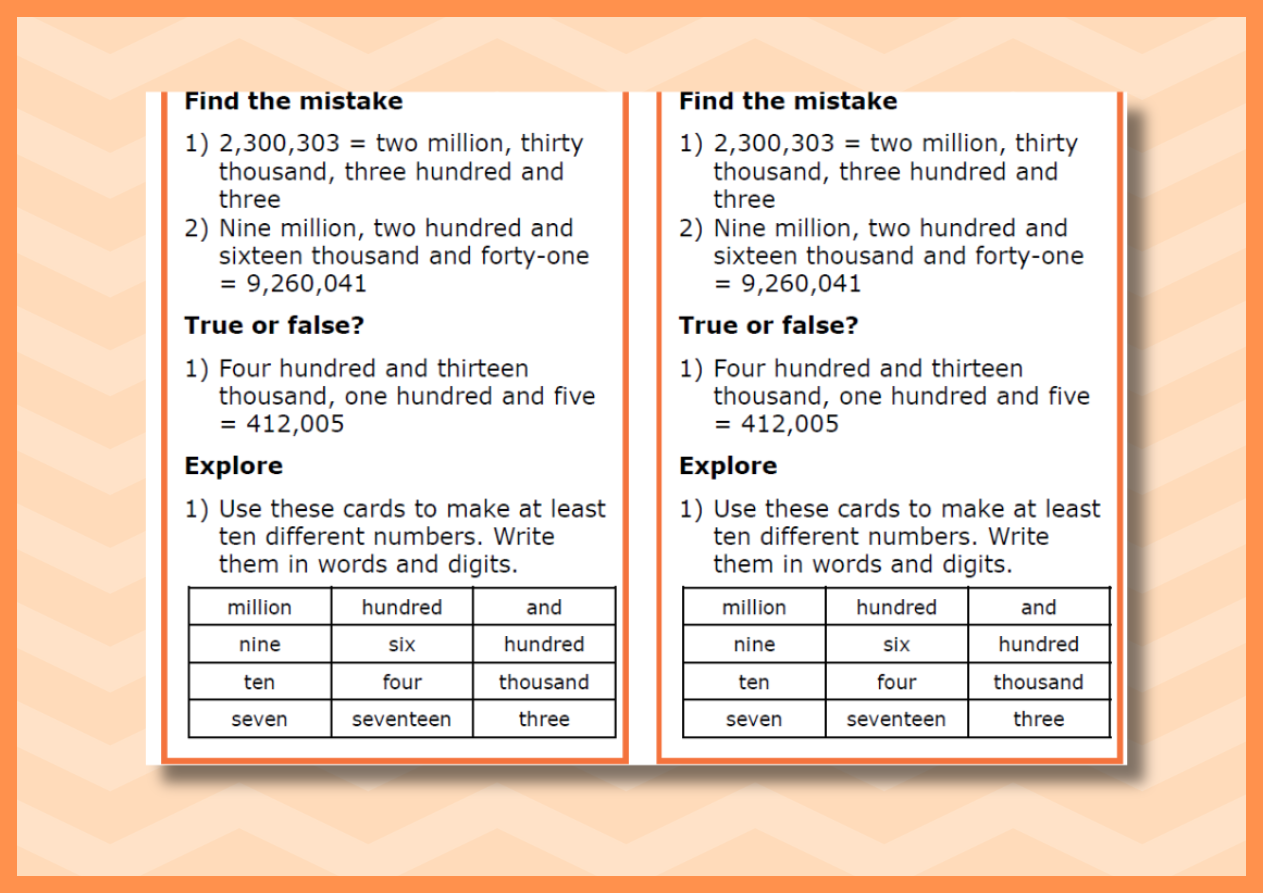 Find the mistake

1) 2,300,303 = two million, thirty thousand, three hundred and three
2) Nine million, two hundred and sixteen thousand and forty-one = 9,260,041

True or false?

1) Four hundred and thirteen thousand, one hundred and five = 412,005

Explore

1) Use these cards to make at least ten different numbers. Write them in words and digits.

| million | hundred | and |
|---|---|---|
| nine | six | hundred |
| ten | four | thousand |
| seven | seventeen | three |

Find the mistake

1) 2,300,303 = two million, thirty thousand, three hundred and three
2) Nine million, two hundred and sixteen thousand and forty-one = 9,260,041

True or false?

1) Four hundred and thirteen thousand, one hundred and five = 412,005

Explore

1) Use these cards to make at least ten different numbers. Write them in words and digits.

| million | hundred | and |
|---|---|---|
| nine | six | hundred |
| ten | four | thousand |
| seven | seventeen | three |