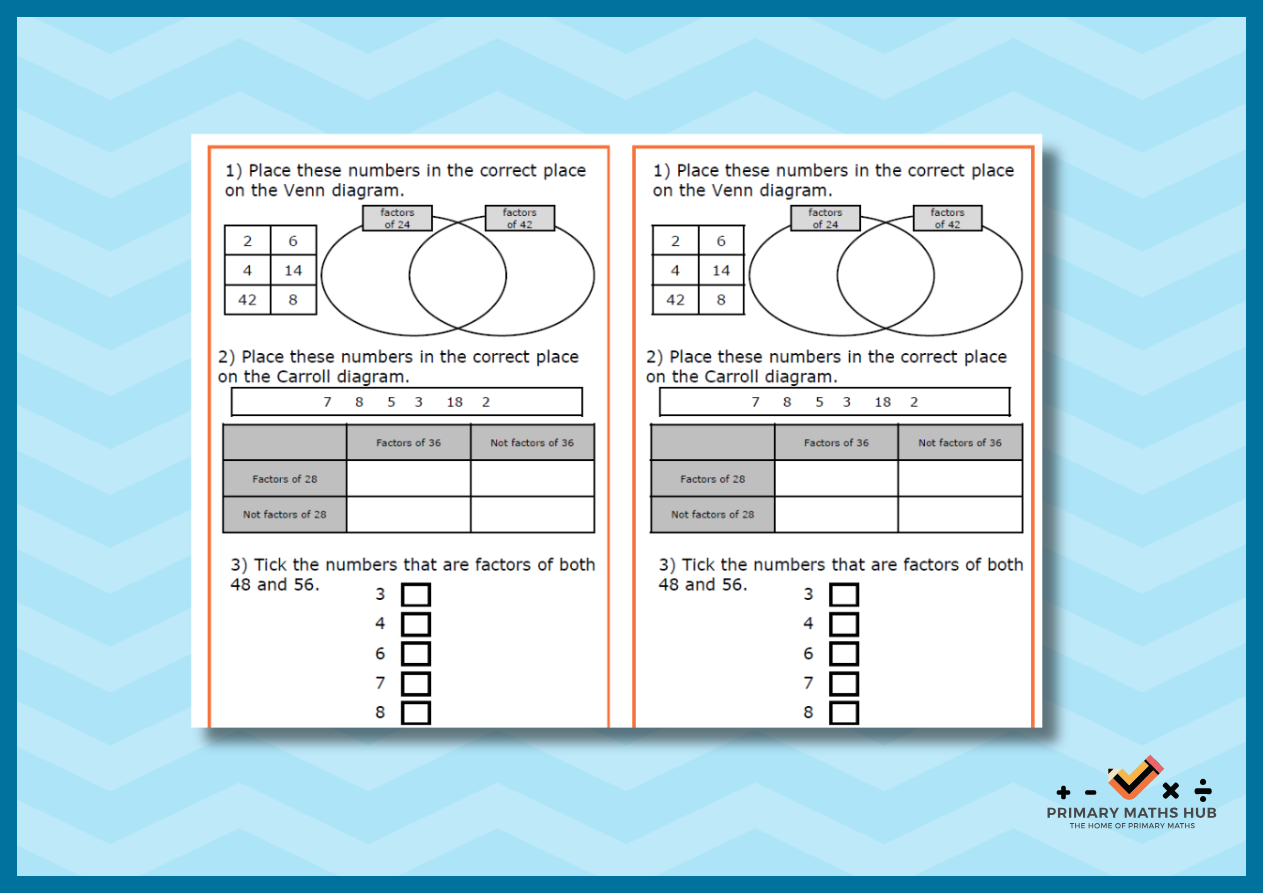 1) Place these numbers in the correct place on the Venn diagram.

| 2 | 6 |
|---|---|
| 4 | 14 |
| 42 | 8 |

factors of 24

factors of 42

2) Place these numbers in the correct place on the Carroll diagram.

7 8 5 3 18 2

| | Factors of 36 | Not factors of 36 |
|---|---|---|
| Factors of 28 | | |
| Not factors of 28 | | |

3) Tick the numbers that are factors of both 48 and 56.

3
4
6
7
8

1) Place these numbers in the correct place on the Venn diagram.

| 2 | 6 |
|---|---|
| 4 | 14 |
| 42 | 8 |

factors of 24

factors of 42

2) Place these numbers in the correct place on the Carroll diagram.

7 8 5 3 18 2

| | Factors of 36 | Not factors of 36 |
|---|---|---|
| Factors of 28 | | |
| Not factors of 28 | | |

3) Tick the numbers that are factors of both 48 and 56.

3
4
6
7
8

+ - × ÷
PRIMARY MATHS HUB
THE HOME OF PRIMARY MATHS