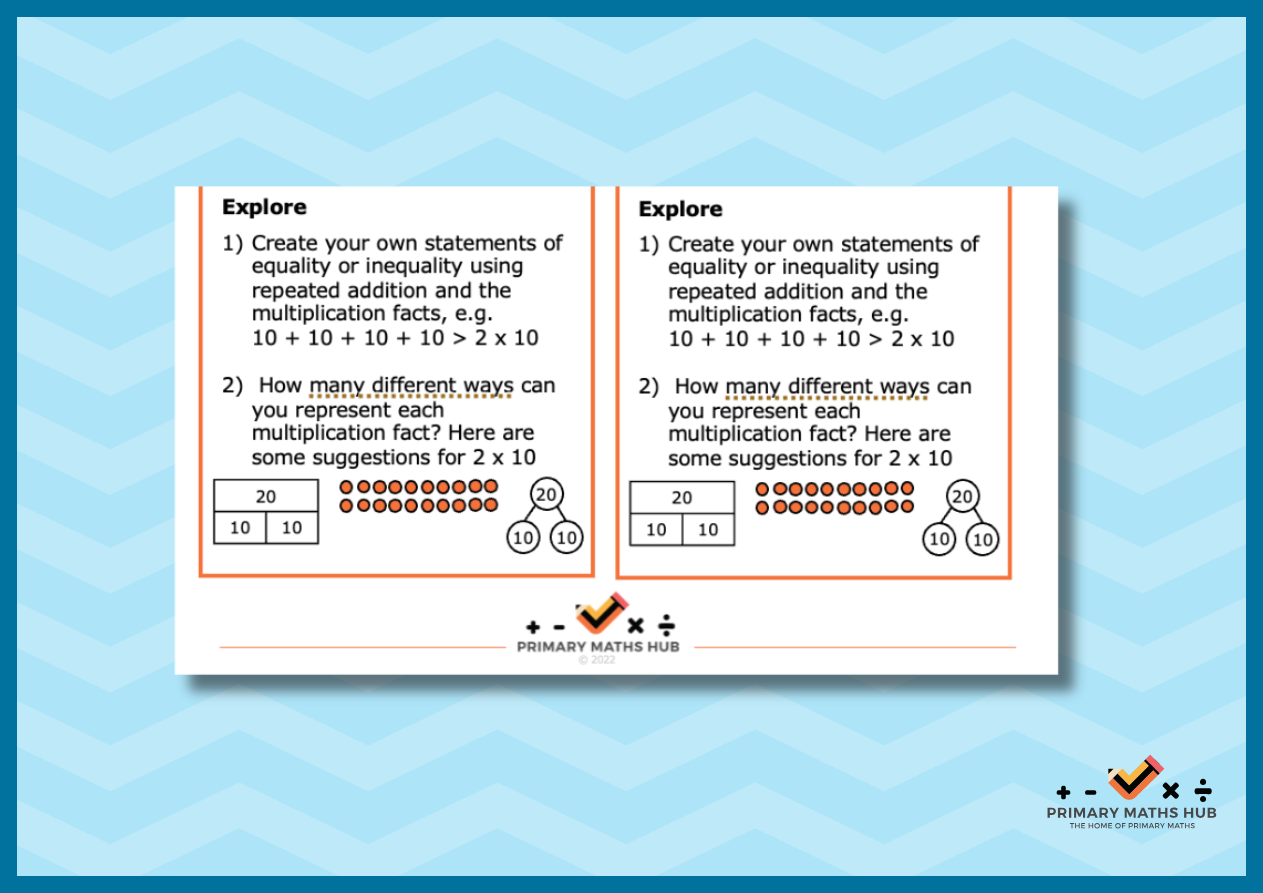 **Explore**

1) Create your own statements of equality or inequality using repeated addition and the multiplication facts, e.g. $10 + 10 + 10 + 10 > 2 \times 10$

2) How many different ways can you represent each multiplication fact? Here are some suggestions for $2 \times 10$

| 20 | |
|---|---|
| 10 | 10 |

20
10 10

**Explore**

1) Create your own statements of equality or inequality using repeated addition and the multiplication facts, e.g. $10 + 10 + 10 + 10 > 2 \times 10$

2) How many different ways can you represent each multiplication fact? Here are some suggestions for $2 \times 10$

| 20 | |
|---|---|
| 10 | 10 |

20
10 10

+ - × ÷
PRIMARY MATHS HUB
© 2022

+ - × ÷
PRIMARY MATHS HUB
THE HOME OF PRIMARY MATHS