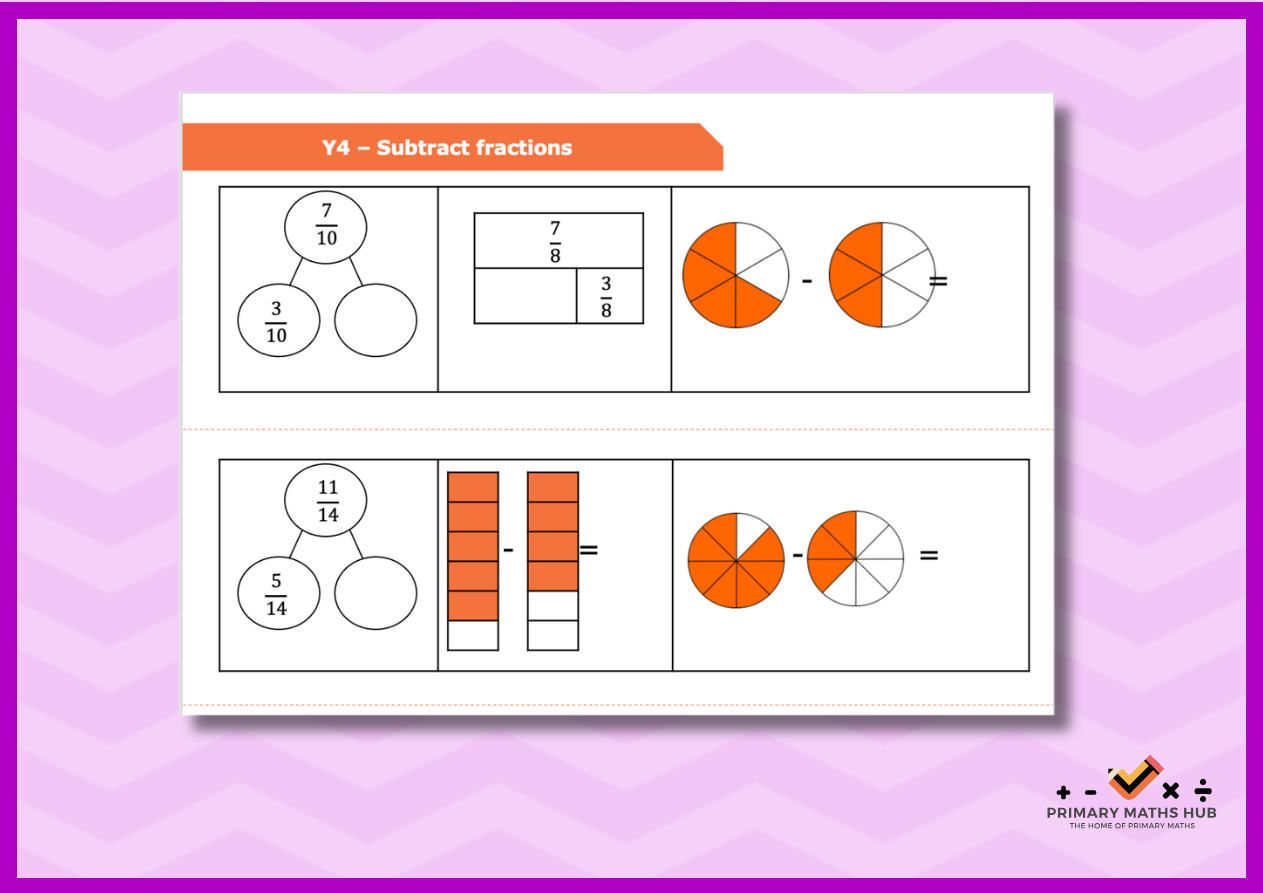 Y4 – Subtract fractions

$\frac{7}{10}$

$\frac{3}{10}$

$\frac{7}{8}$

$\frac{3}{8}$

- =

$\frac{11}{14}$

$\frac{5}{14}$

- =

- =

+ - × ÷
PRIMARY MATHS HUB
THE HOME OF PRIMARY MATHS