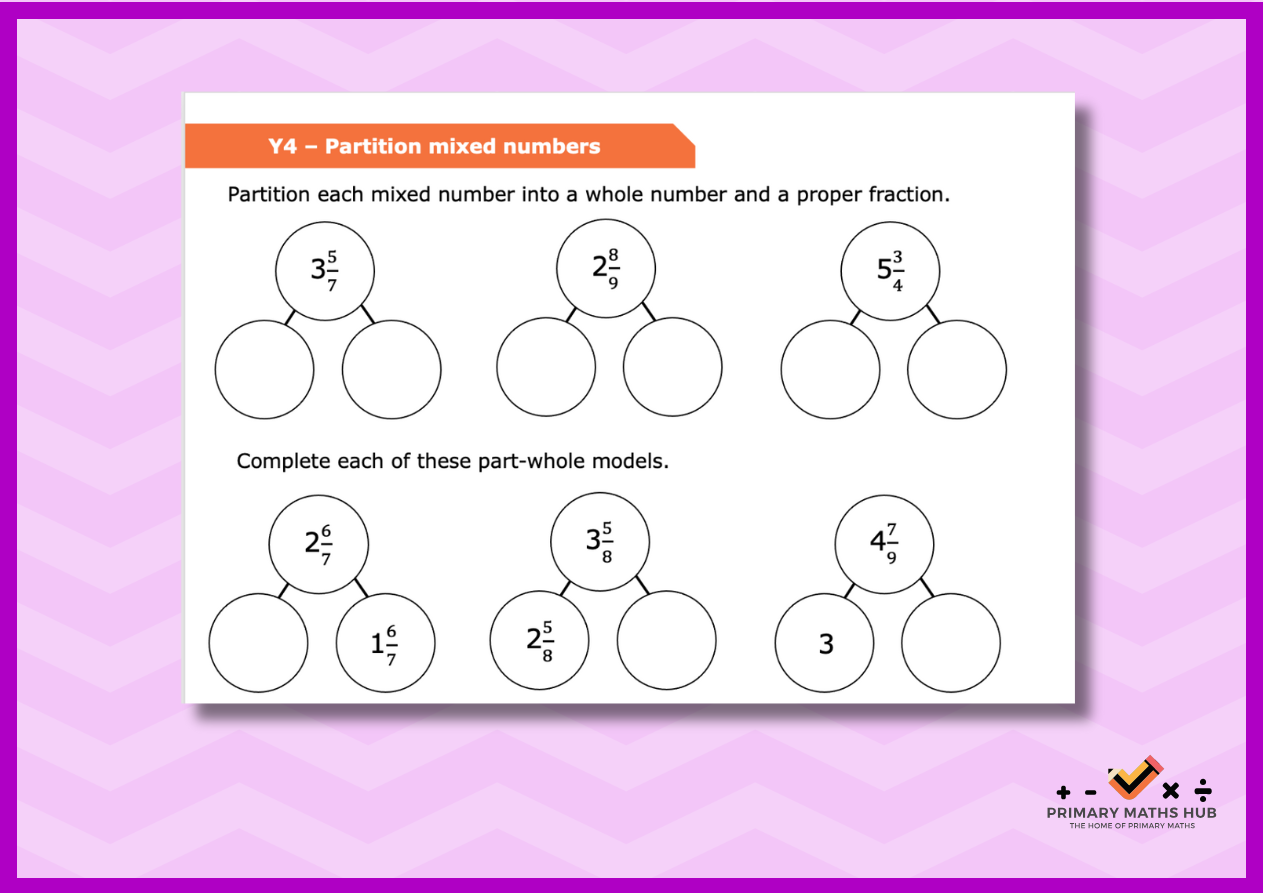 Y4 – Partition mixed numbers

Partition each mixed number into a whole number and a proper fraction.

$3\frac{5}{7}$

$2\frac{8}{9}$

$5\frac{3}{4}$

Complete each of these part-whole models.

$2\frac{6}{7}$

$1\frac{6}{7}$

$3\frac{5}{8}$

$2\frac{5}{8}$

$4\frac{7}{9}$

3

+ - × ÷
PRIMARY MATHS HUB
THE HOME OF PRIMARY MATHS