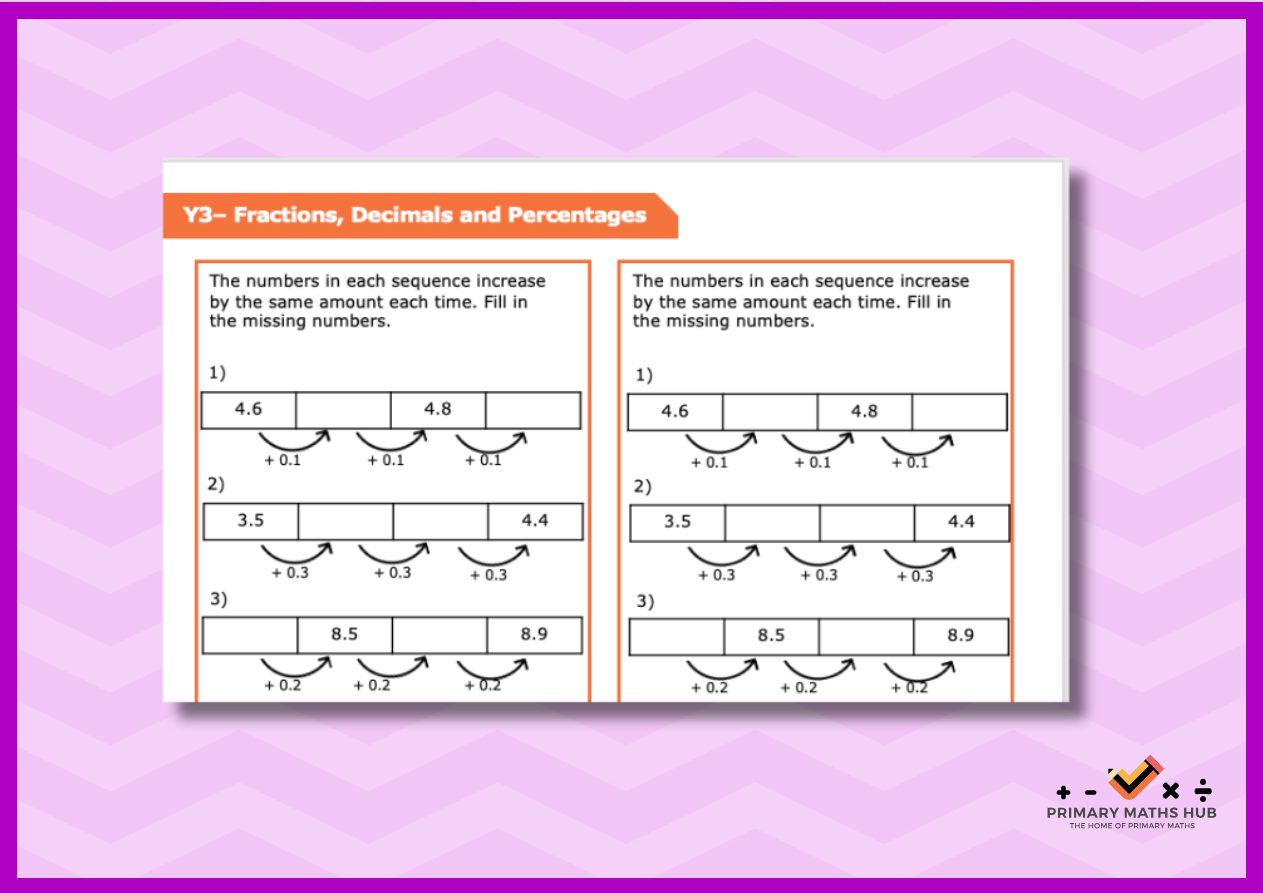 Y3– Fractions, Decimals and Percentages

The numbers in each sequence increase by the same amount each time. Fill in the missing numbers.

1)

| 4.6 | | 4.8 | |
|---|---|---|---|

+ 0.1 + 0.1 + 0.1

2)

| 3.5 | | | 4.4 |
|---|---|---|---|

+ 0.3 + 0.3 + 0.3

3)

| | 8.5 | | 8.9 |
|---|---|---|---|

+ 0.2 + 0.2 + 0.2

The numbers in each sequence increase by the same amount each time. Fill in the missing numbers.

1)

| 4.6 | | 4.8 | |
|---|---|---|---|

+ 0.1 + 0.1 + 0.1

2)

| 3.5 | | | 4.4 |
|---|---|---|---|

+ 0.3 + 0.3 + 0.3

3)

| | 8.5 | | 8.9 |
|---|---|---|---|

+ 0.2 + 0.2 + 0.2

+ - × ÷
PRIMARY MATHS HUB
THE HOME OF PRIMARY MATHS