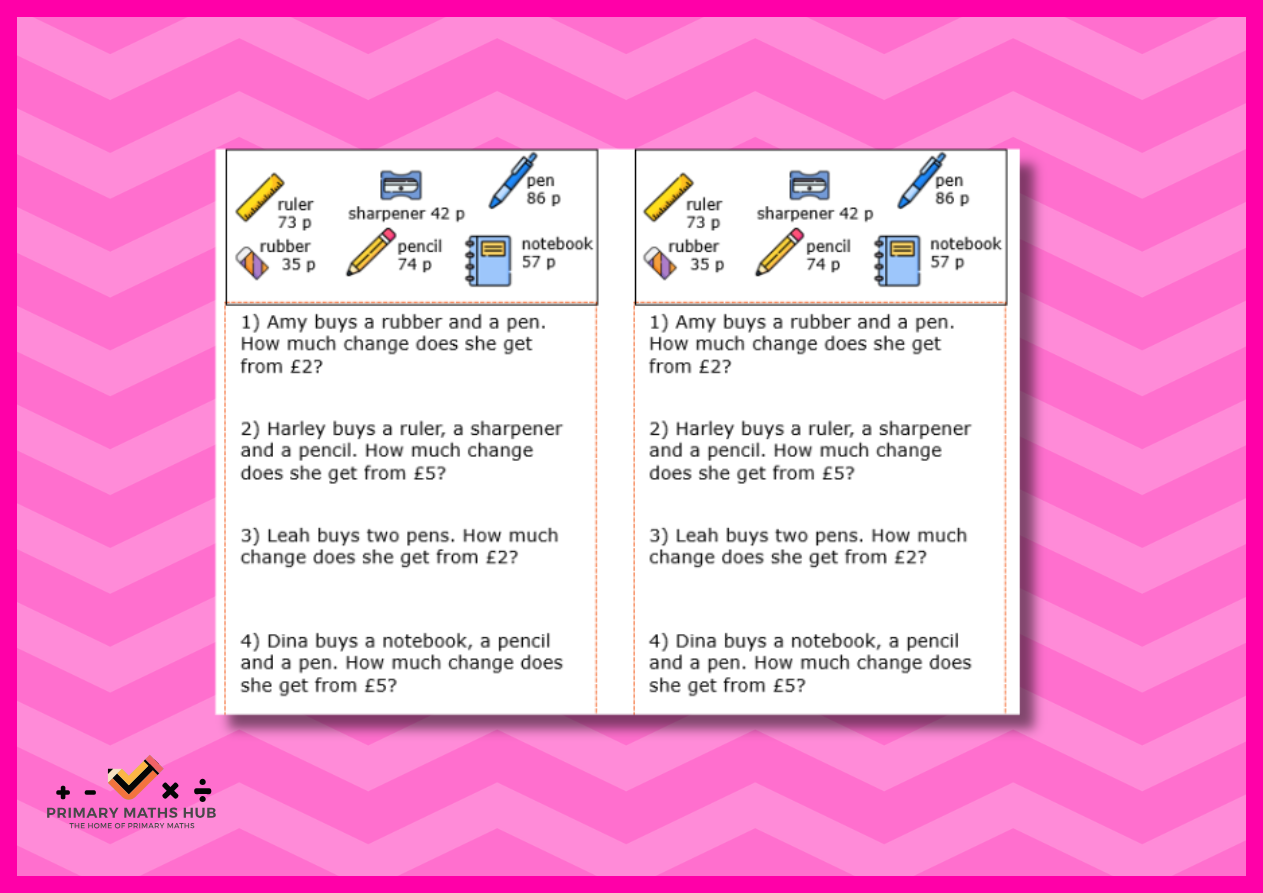 ruler
73 p

sharpener 42 p

pen
86 p

rubber
35 p

pencil
74 p

notebook
57 p

1) Amy buys a rubber and a pen. How much change does she get from £2?

2) Harley buys a ruler, a sharpener and a pencil. How much change does she get from £5?

3) Leah buys two pens. How much change does she get from £2?

4) Dina buys a notebook, a pencil and a pen. How much change does she get from £5?

ruler
73 p

sharpener 42 p

pen
86 p

rubber
35 p

pencil
74 p

notebook
57 p

1) Amy buys a rubber and a pen. How much change does she get from £2?

2) Harley buys a ruler, a sharpener and a pencil. How much change does she get from £5?

3) Leah buys two pens. How much change does she get from £2?

4) Dina buys a notebook, a pencil and a pen. How much change does she get from £5?

+ - × ÷
PRIMARY MATHS HUB
THE HOME OF PRIMARY MATHS