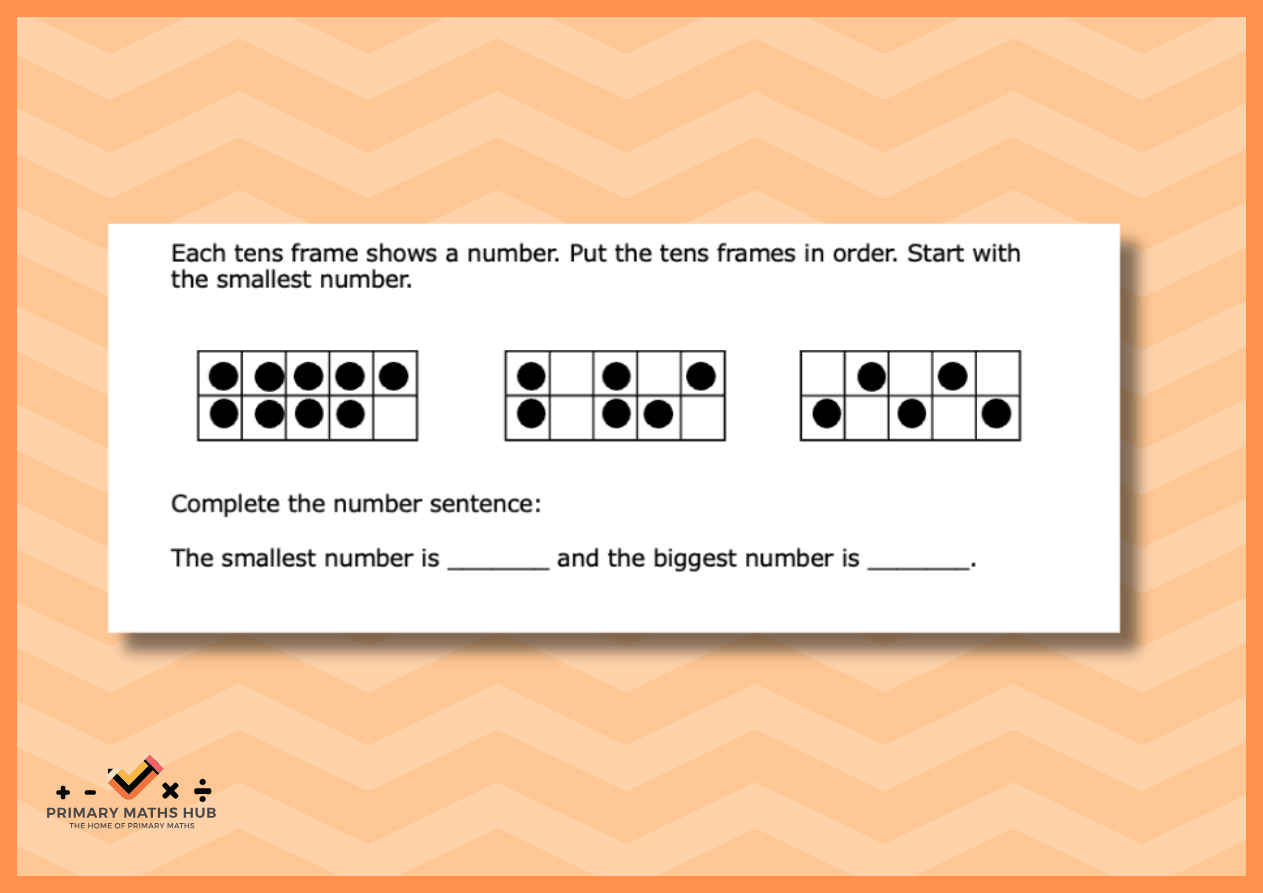 Each tens frame shows a number. Put the tens frames in order. Start with the smallest number.

Complete the number sentence:

The smallest number is ________ and the biggest number is ________.

+ - × ÷
PRIMARY MATHS HUB
THE HOME OF PRIMARY MATHS